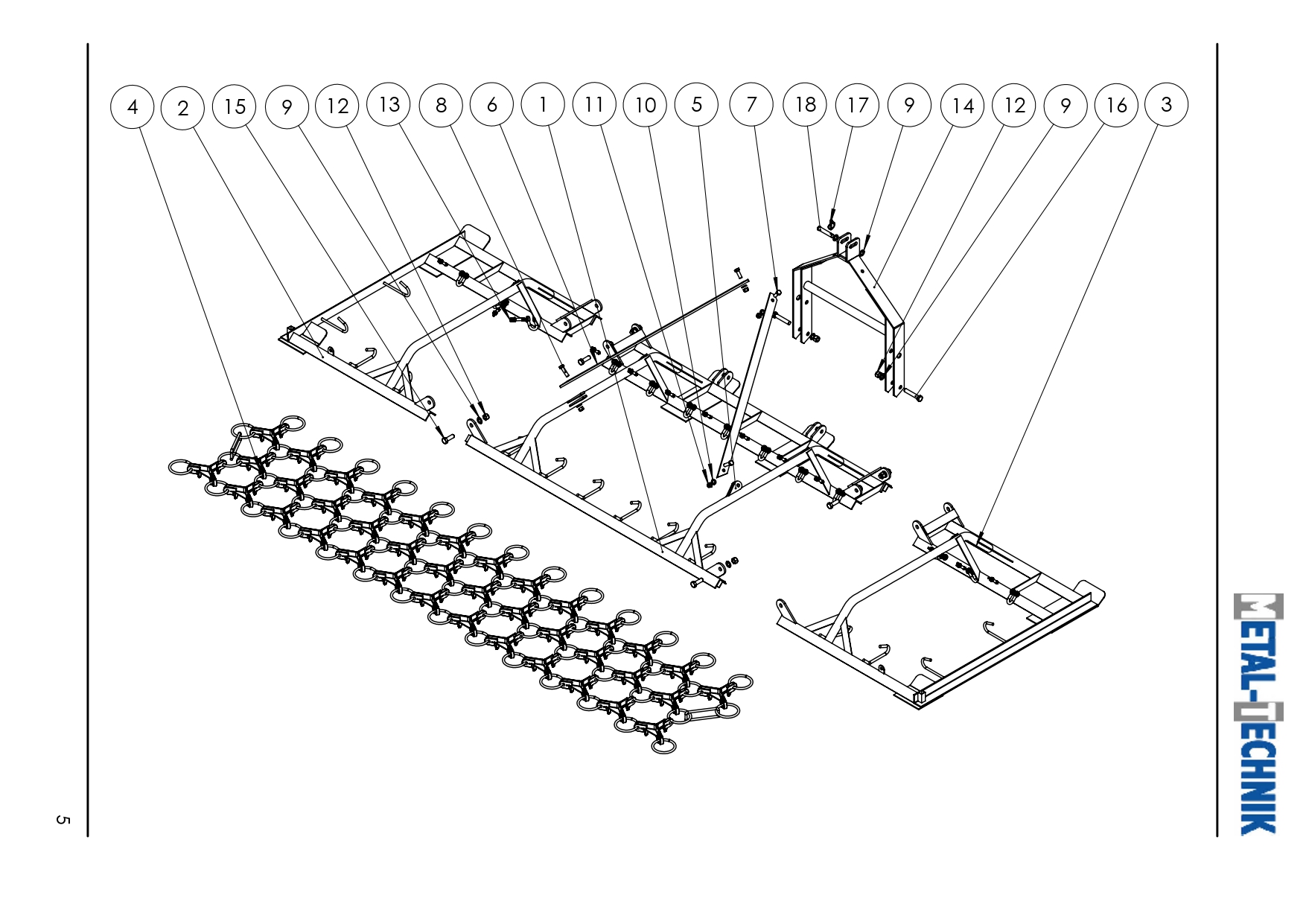 4 2 15 9 12 13 8 6 1 11 10 5 7 18 17 9 14 12 9 16 3

METAL-TECHNIK

5